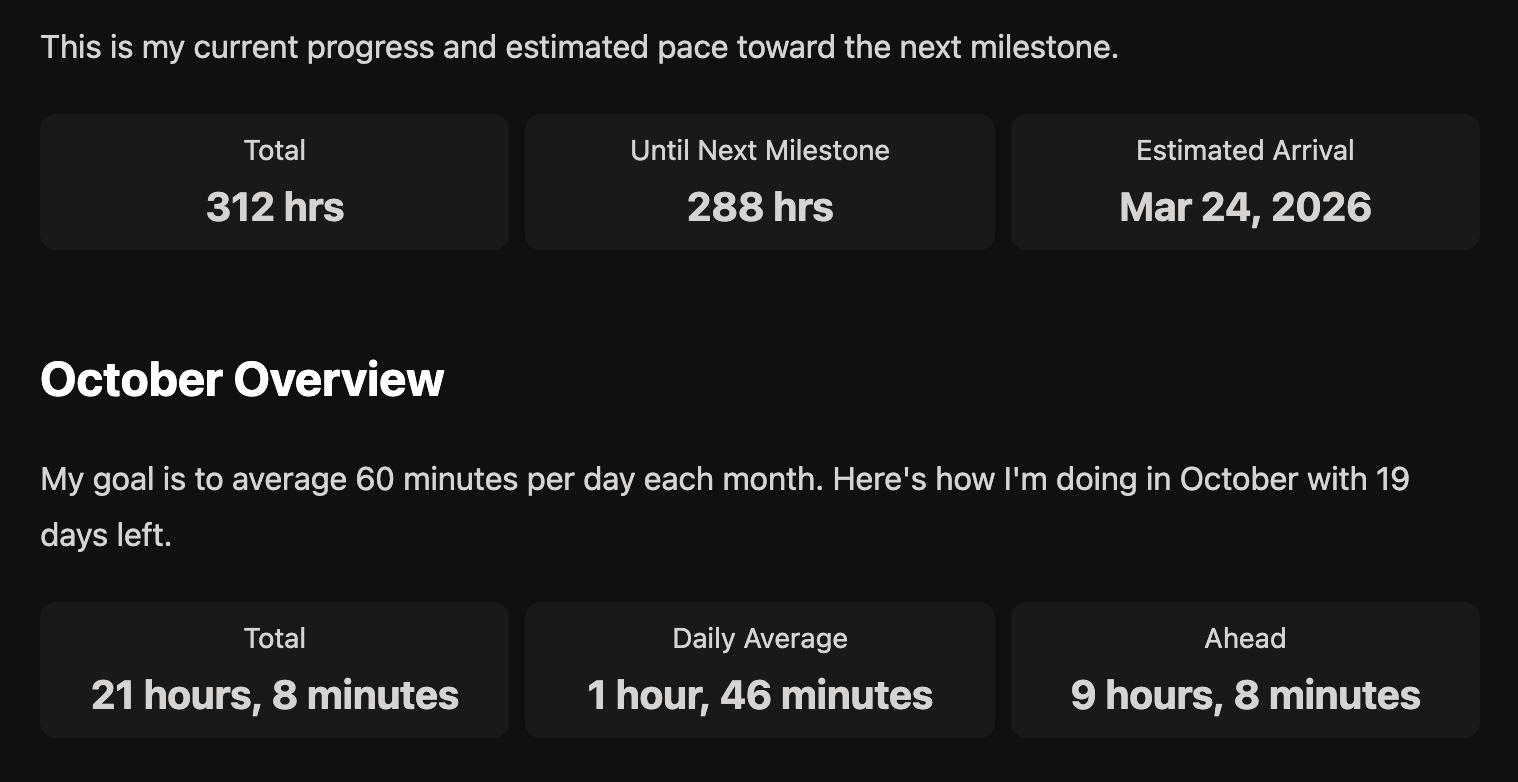 This is my current progress and estimated pace toward the next milestone.

Total
312 hrs

Until Next Milestone
288 hrs

Estimated Arrival
Mar 24, 2026

October Overview

My goal is to average 60 minutes per day each month. Here's how I'm doing in October with 19 days left.

Total
21 hours, 8 minutes

Daily Average
1 hour, 46 minutes

Ahead
9 hours, 8 minutes